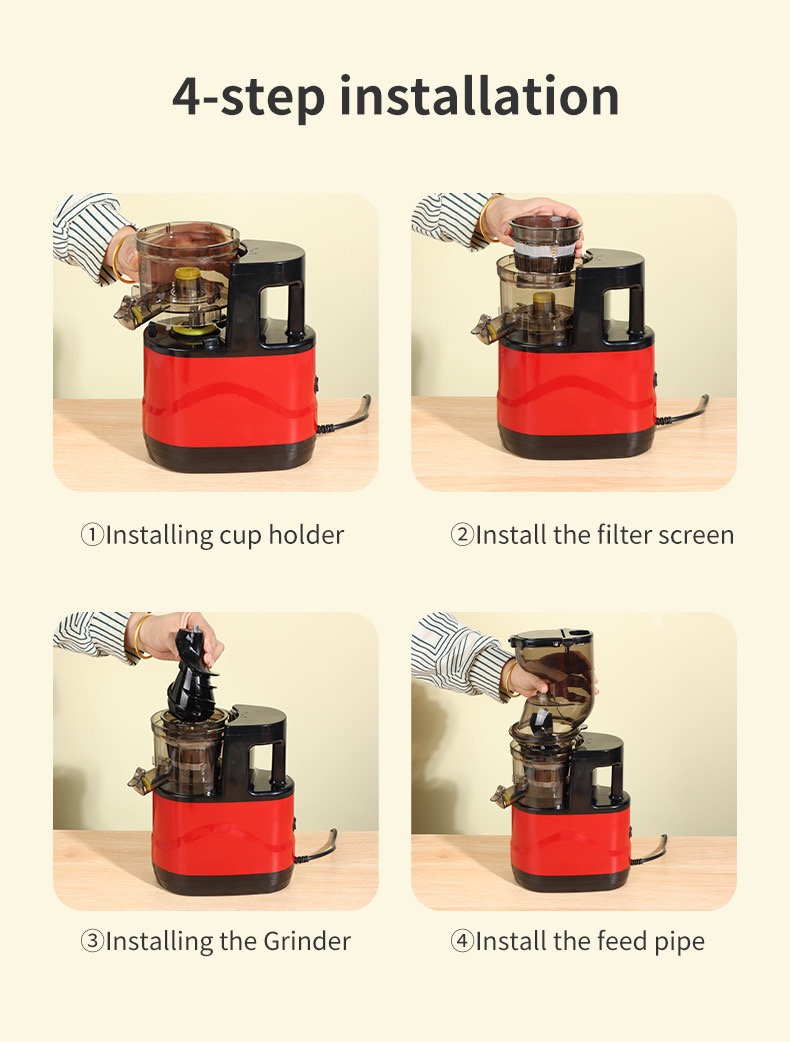 4-step installation

①Installing cup holder

②Install the filter screen

③Installing the Grinder

④Install the feed pipe